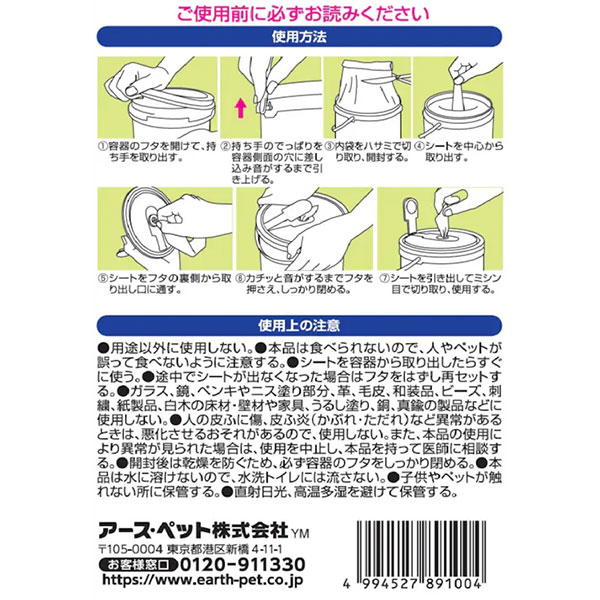 ご使用前に必ずお読みください

使用方法

①容器のフタを開けて、持ち手を取り出す。

②持ち手のでっぱりを容器側面の穴に差し込み音がするまで引き上げる。

③内袋をハサミで切り取り、開封する。

④シートを中心から取り出す。

⑤シートをフタの裏側から取り出し口に通す。

⑥カチッと音がするまでフタを押さえ、しっかり閉める。

⑦シートを引き出してミシン目で切り取り、使用する。

使用上の注意

●用途以外に使用しない。●本品は食べられないので、人やペットが誤って食べないように注意する。●シートを容器から取り出したらすぐに使う。●途中でシートが出なくなった場合はフタをはずし再セットする。●ガラス、鏡、ペンキやニス塗り部分、革、毛皮、和装品、ビーズ、刺繍、紙製品、白木の床材・壁材や家具、うるし塗り、銅、真鍮の製品などに使用しない。●人の皮ふに傷、皮ふ炎（かぶれ・ただれ）など異常があるときは、悪化させるおそれがあるので、使用しない。また、本品の使用により異常が見られた場合は、使用を中止し、本品を持って医師に相談する。●開封後は乾燥を防ぐため、必ず容器のフタをしっかり閉める。●本品は水に溶けないので、水洗トイレには流さない。●子供やペットが触れない所に保管する。●直射日光、高温多湿を避けて保管する。

アース・ペット株式会社 YM
〒105-0004 東京都港区新橋 4-11-1
お客様窓口 0120-911330
https://www.earth-pet.co.jp

4 994527 891004